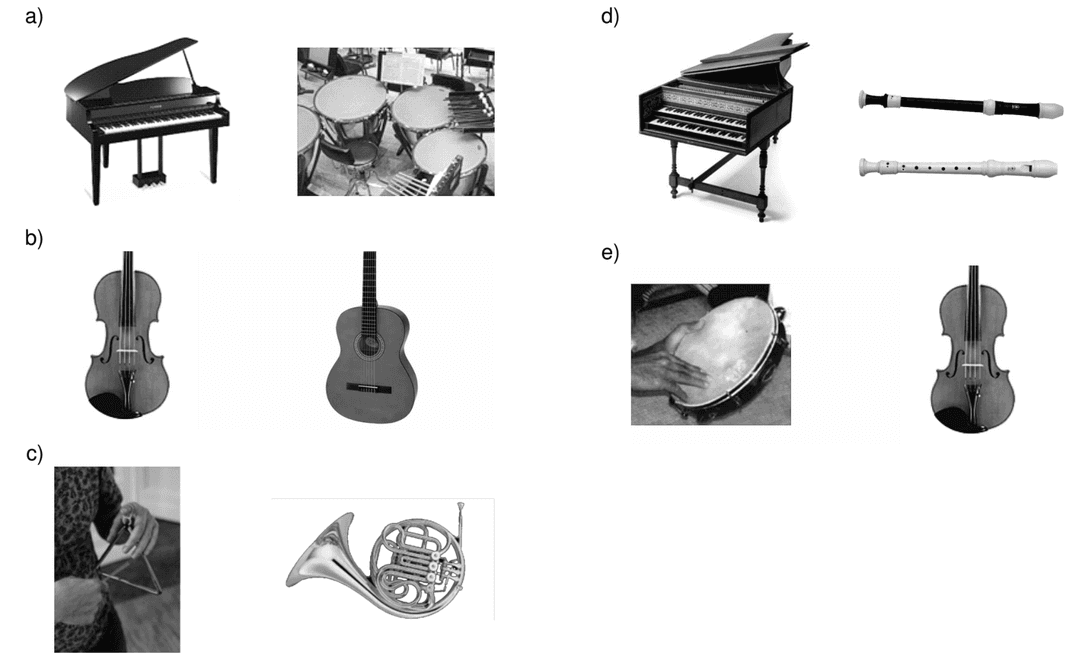 a)

b)

c)

d)

e)