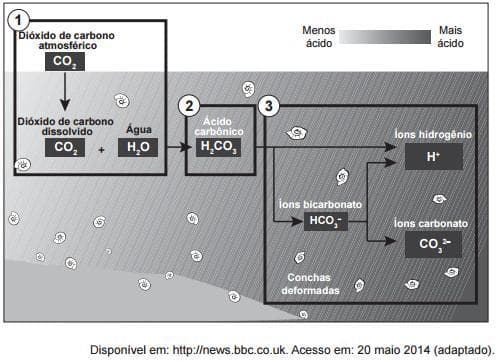 1
Dióxido de carbono atmosférico
$CO_2$

Dióxido de carbono dissolvido
$CO_2$ + Água $H_2O$

Menos ácido
Mais ácido

2
Ácido carbônico
$H_2CO_3$

3
Íons hidrogênio
$H^+$

Íons bicarbonato
$HCO_3^-$

Íons carbonato
$CO_3^{2-}$

Conchas deformadas

Disponível em: http://news.bbc.co.uk. Acesso em: 20 maio 2014 (adaptado).